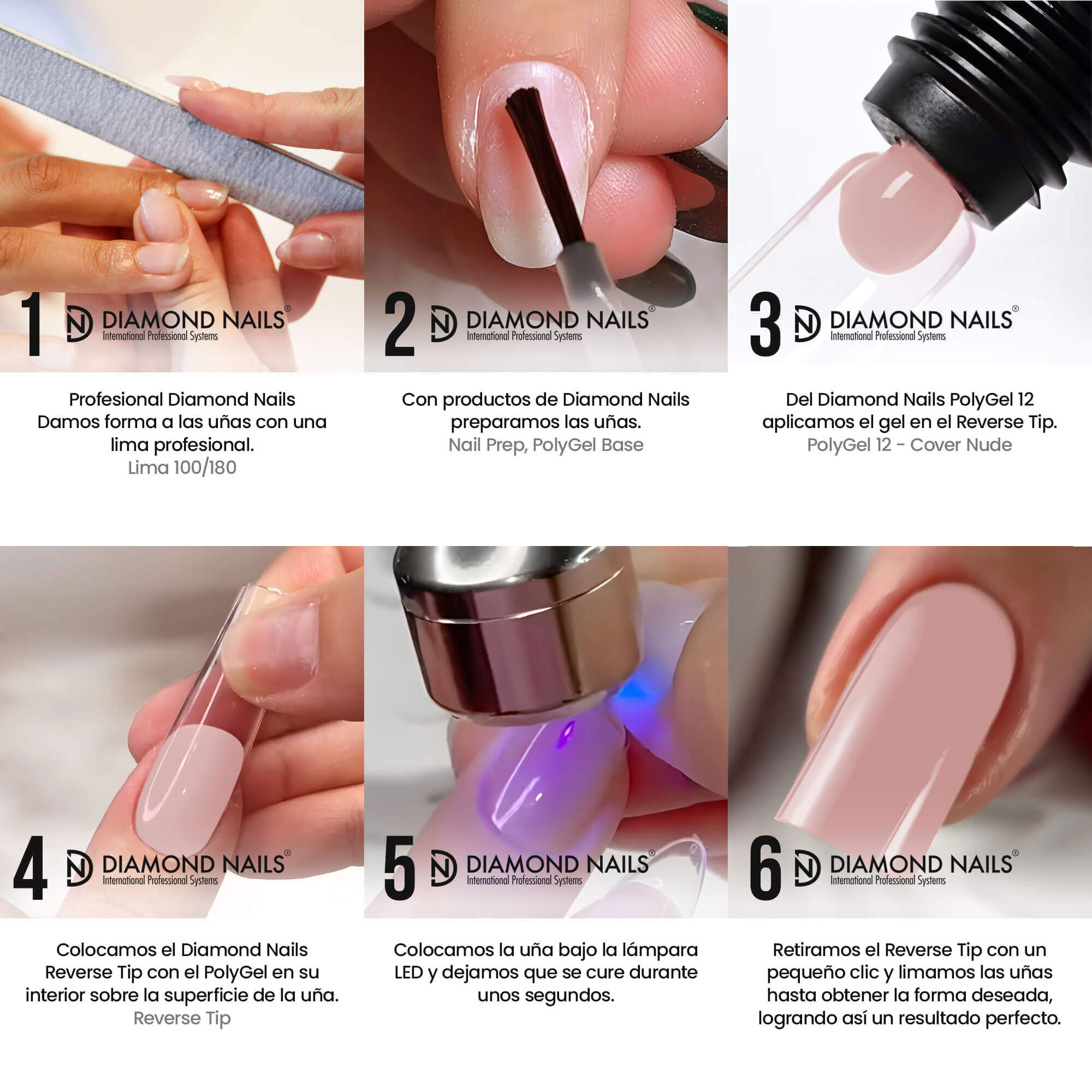 1 DN DIAMOND NAILS®
International Professional Systems

Profesional Diamond Nails
Damos forma a las uñas con una lima profesional.
Lima 100/180

2 DN DIAMOND NAILS®
International Professional Systems

Con productos de Diamond Nails preparamos las uñas.
Nail Prep, PolyGel Base

3 DN DIAMOND NAILS®
International Professional Systems

Del Diamond Nails PolyGel 12 aplicamos el gel en el Reverse Tip.
PolyGel 12 - Cover Nude

4 DN DIAMOND NAILS®
International Professional Systems

Colocamos el Diamond Nails Reverse Tip con el PolyGel en su interior sobre la superficie de la uña.
Reverse Tip

5 DN DIAMOND NAILS®
International Professional Systems

Colocamos la uña bajo la lámpara LED y dejamos que se cure durante unos segundos.

6 DN DIAMOND NAILS®
International Professional Systems

Retiramos el Reverse Tip con un pequeño clic y limamos las uñas hasta obtener la forma deseada, logrando así un resultado perfecto.